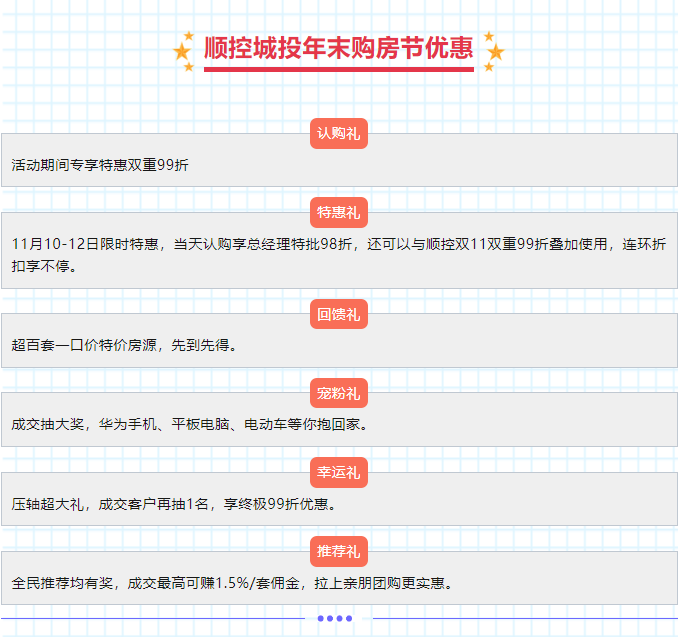 顺控城投年末购房节优惠

认购礼

活动期间专享特惠双重99折

特惠礼

11月10-12日限时特惠，当天认购享总经理特批98折，还可以与顺控双11双重99折叠加使用，连环折扣享不停。

回馈礼

超百套一口价特价房源，先到先得。

宠粉礼

成交抽大奖，华为手机、平板电脑、电动车等你抱回家。

幸运礼

压轴超大礼，成交客户再抽1名，享终极99折优惠。

推荐礼

全民推荐均有奖，成交最高可赚1.5%/套佣金，拉上亲朋团购更实惠。